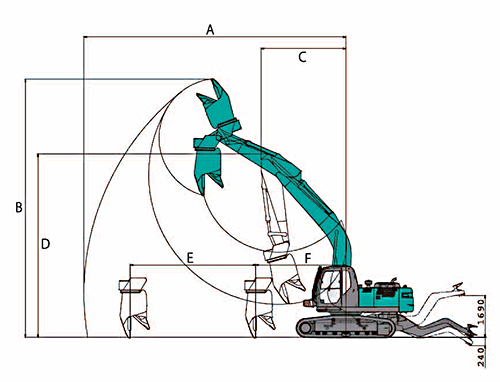 A
C
B
D
E
F
1690
240